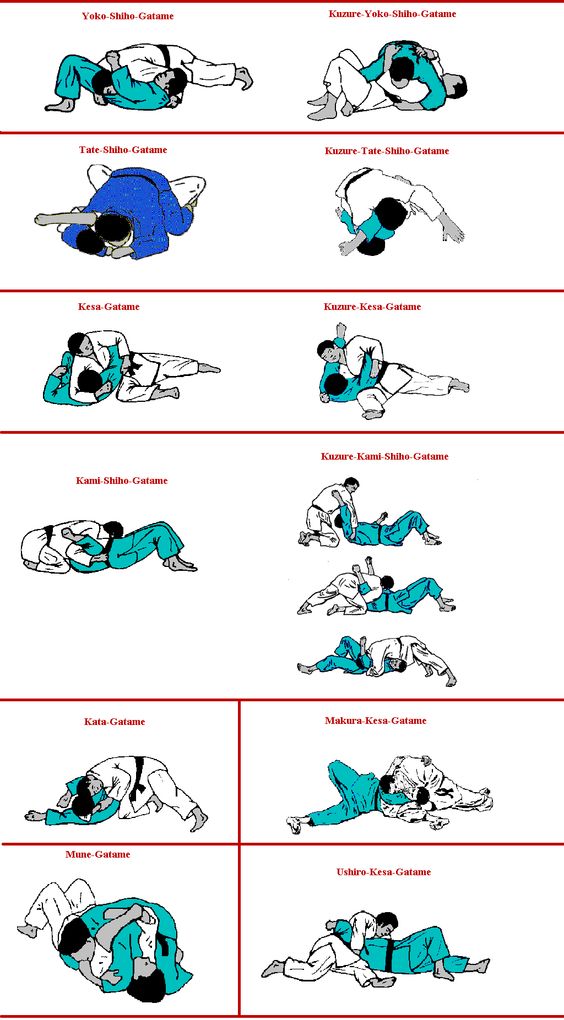 Yoko-Shiho-Gatame

Kuzure-Yoko-Shiho-Gatame

Tate-Shiho-Gatame

Kuzure-Tate-Shiho-Gatame

Kesa-Gatame

Kuzure-Kesa-Gatame

Kami-Shiho-Gatame

Kuzure-Kami-Shiho-Gatame

Kata-Gatame

Makura-Kesa-Gatame

Mune-Gatame

Ushiro-Kesa-Gatame